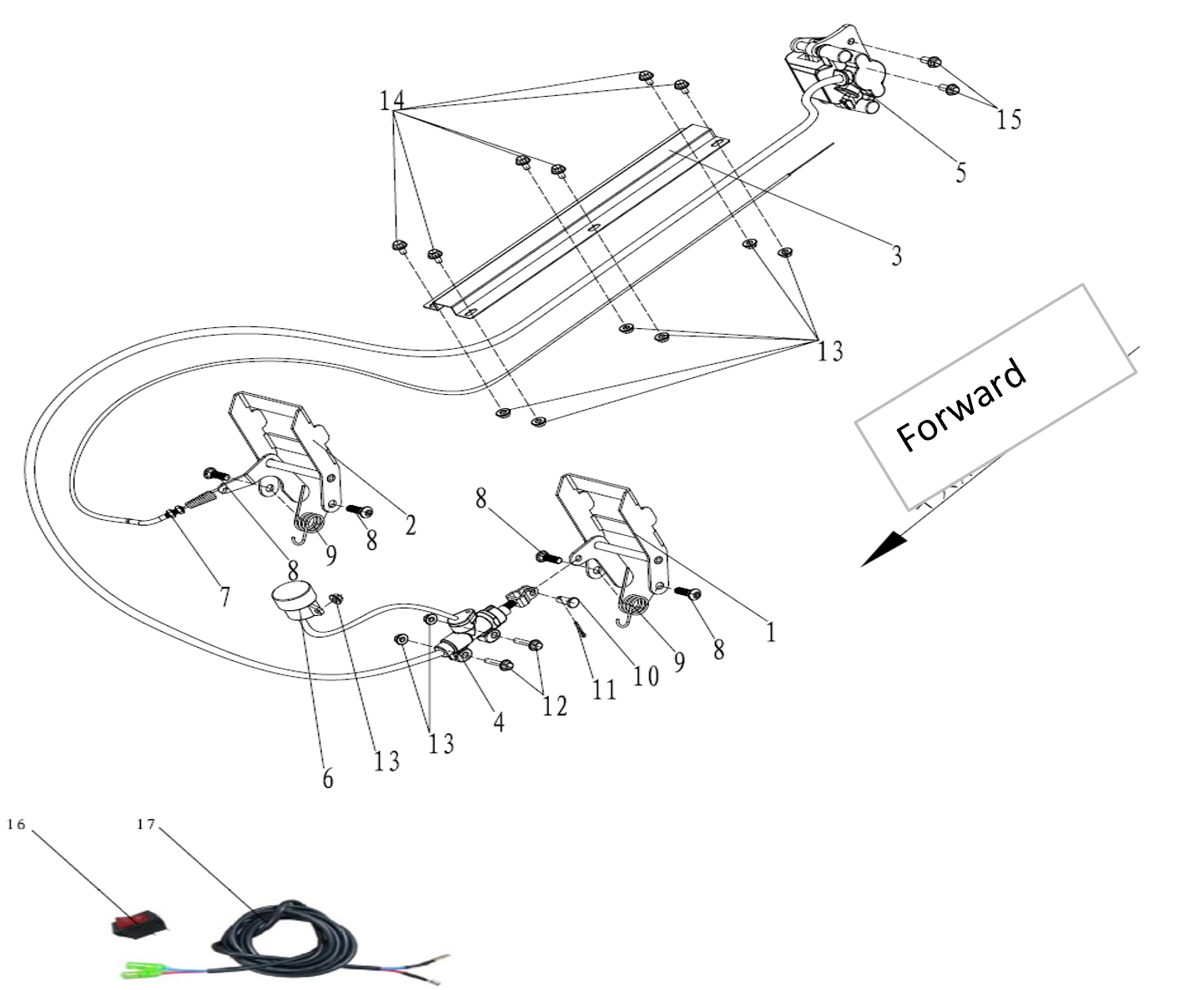 14
15
5
3
13
Forward
2
8
9
8
7
8
1
9
8
10
11
12
4
13
13
6
16
17