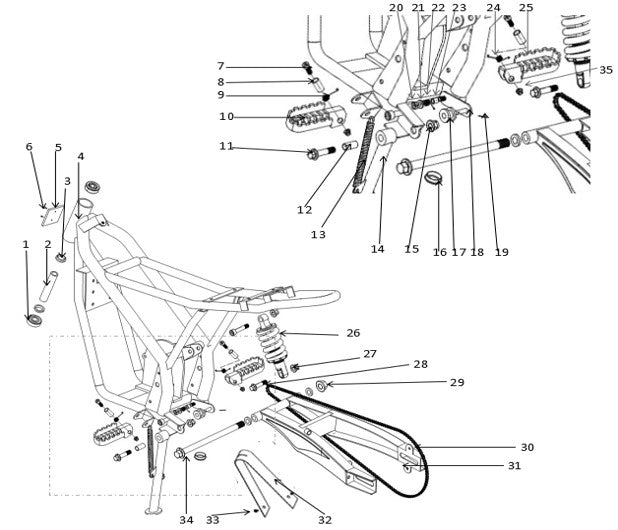 20 21 22 23 24 25
7
8
9
10
11
35
12
13
14
15
16
17
18
19
6 5 4
3
1 2
26
27
28
29
30
31
34 33 32