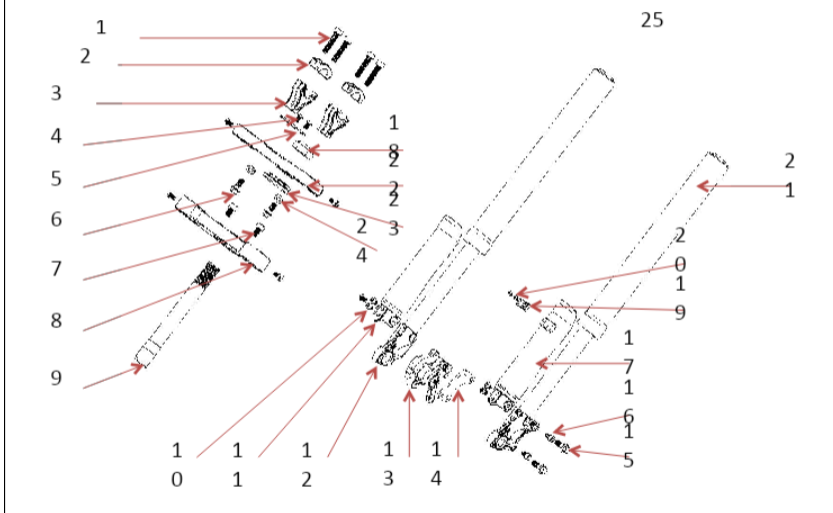 25

1
2
3
4
5
6
7
8
9

1
8
2
2
2
3
2
4

2
1
2
0
1
9
1
7
1
6
1
5

1
0
1
1
1
2
1
3
1
4