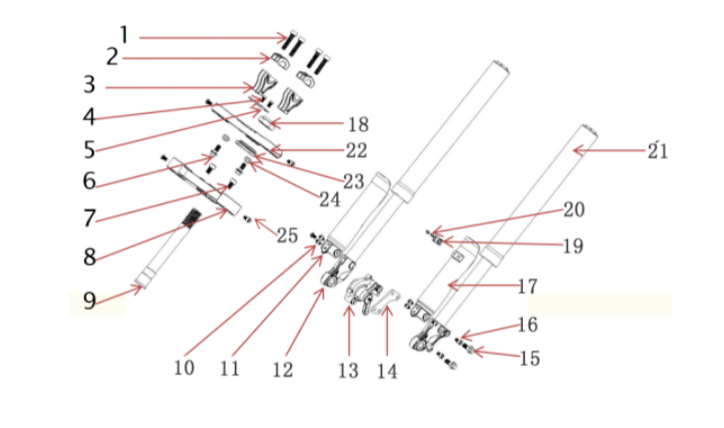 1
2
3
4
5
6
7
8
9
18
22
23
24
25
21
20
19
17
16
15
10
11
12
13
14