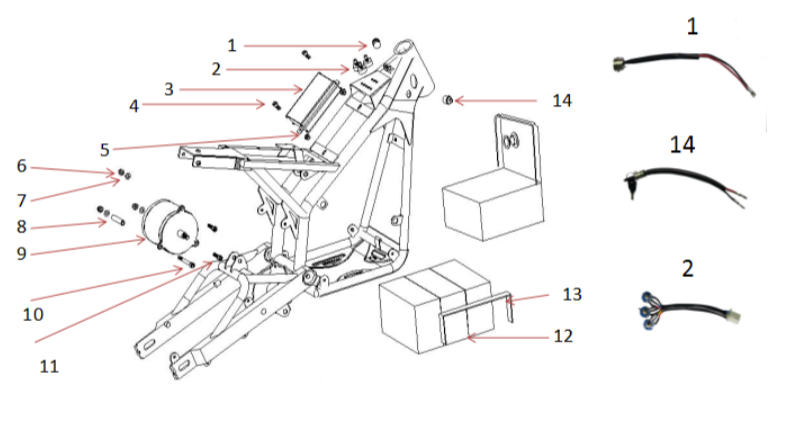 1
2
3
4
5
6
7
8
9
10
11
14
13
12
1
14
2