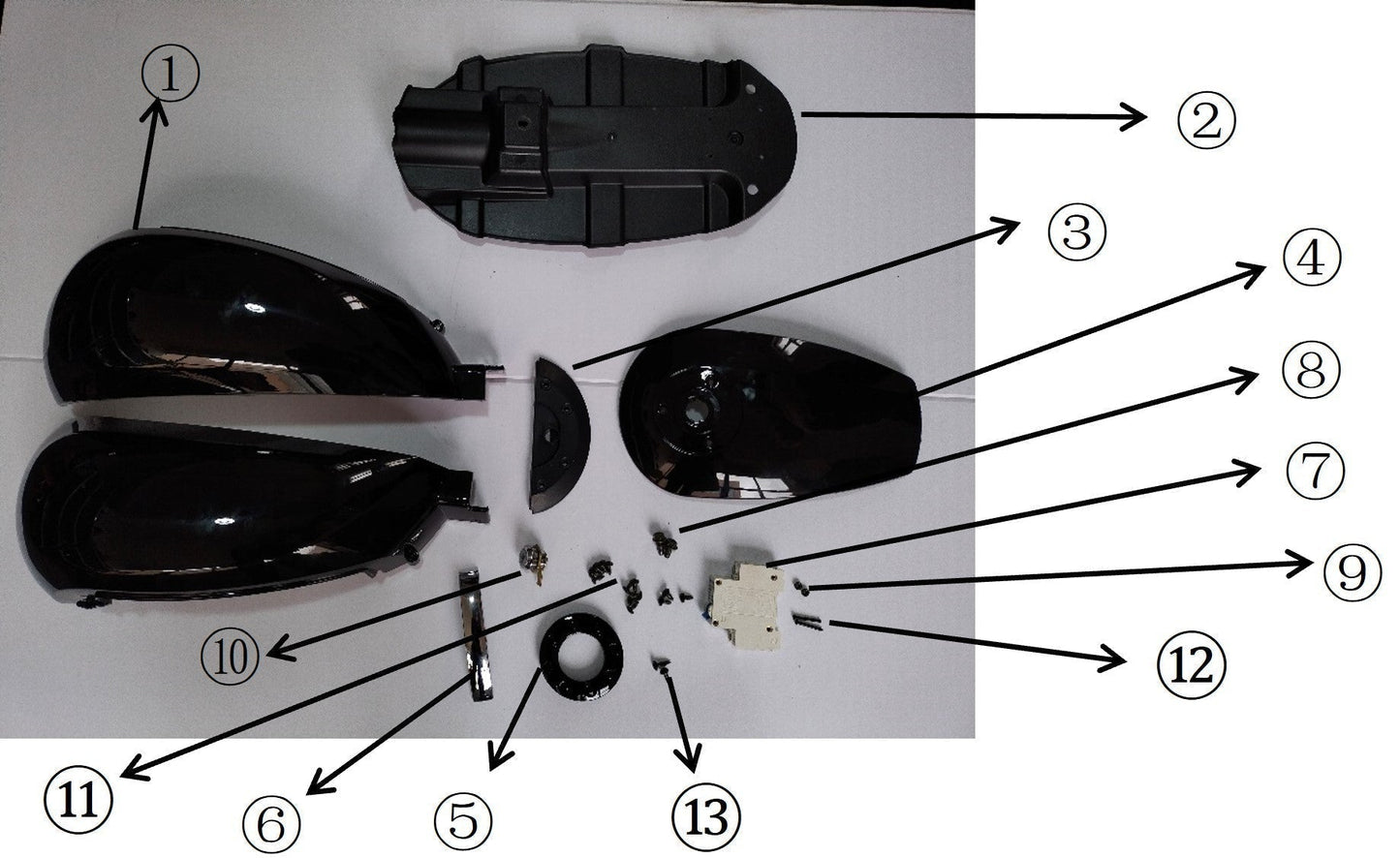 ①
②
③
④
⑧
⑦
⑨
⑩
⑫
⑪
⑥
⑤
⑬