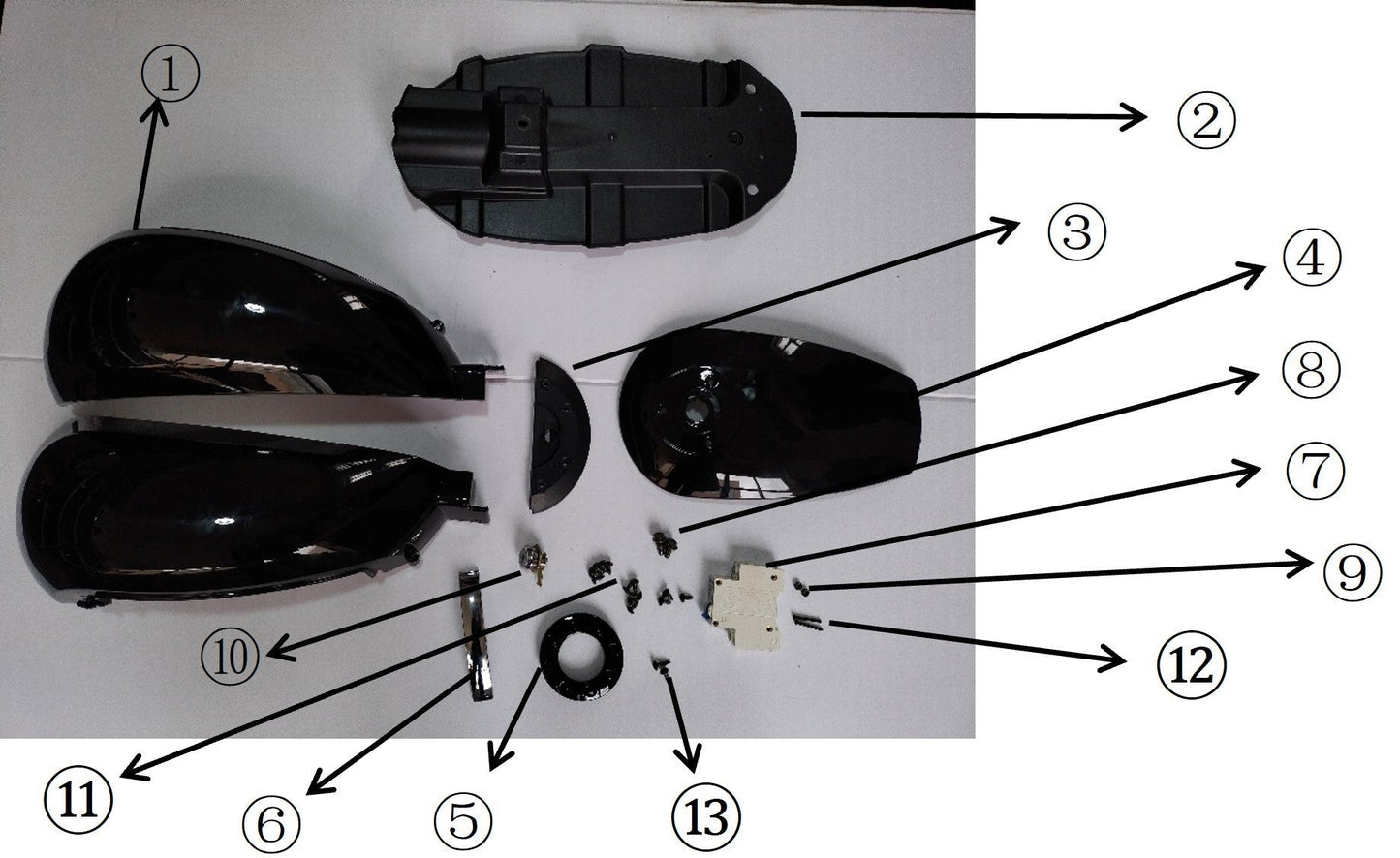 ①
②
③
④
⑧
⑦
⑨
⑩
⑫
⑪
⑥
⑤
⑬