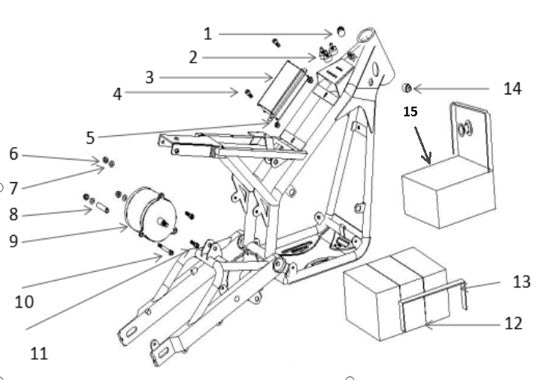 1
2
3
4
5
6
7
8
9
10
11
14
15
13
12